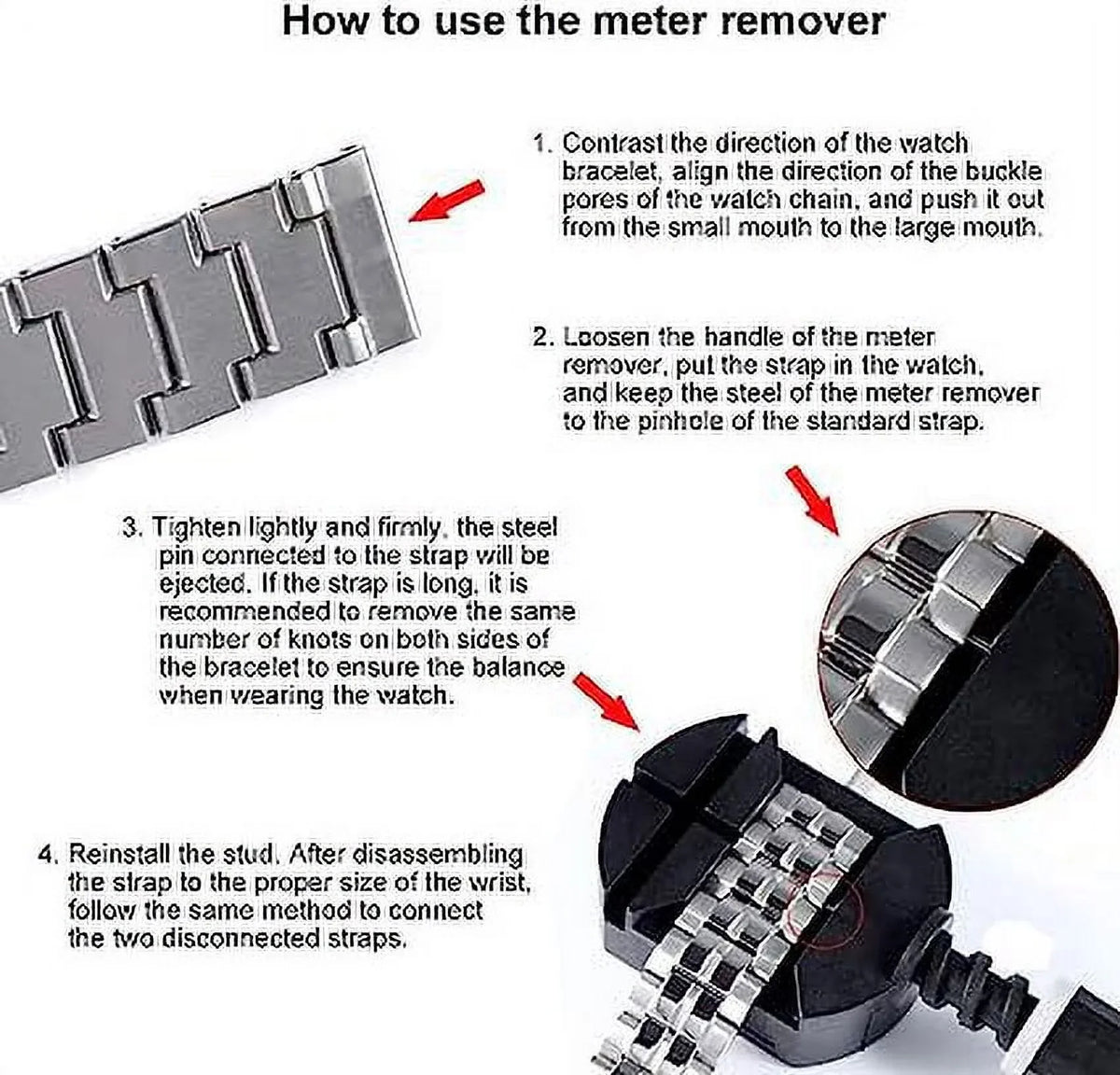 How to use the meter remover

1. Contrast the direction of the watch bracelet, align the direction of the buckle pores of the watch chain, and push it out from the small mouth to the large mouth.

2. Loosen the handle of the meter remover, put the strap in the watch, and keep the steel of the meter remover to the pinhole of the standard strap.

3. Tighten lightly and firmly, the steel pin connected to the strap will be ejected. If the strap is long, it is recommended to remove the same number of knots on both sides of the bracelet to ensure the balance when wearing the watch.

4. Reinstall the stud. After disassembling the strap to the proper size of the wrist, follow the same method to connect the two disconnected straps.